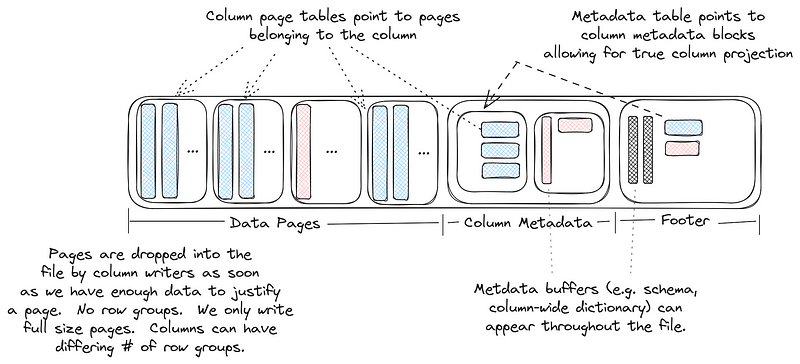 Column page tables point to pages belonging to the column

Metadata table points to column metadata blocks allowing for true column projection

...

...

...

...

Data Pages

Column Metadata

Footer

Pages are dropped into the file by column writers as soon as we have enough data to justify a page. No row groups. We only write full size pages. Columns can have differing # of row groups.

Metdata buffers (e.g. schema, column-wide dictionary) can appear throughout the file.